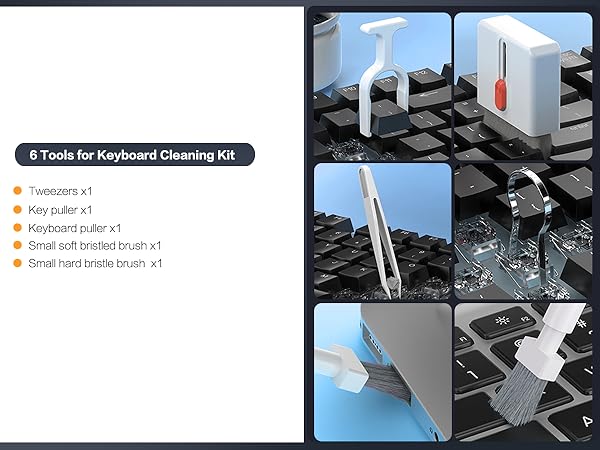 6 Tools for Keyboard Cleaning Kit

Tweezers x1
Key puller x1
Keyboard puller x1
Small soft bristled brush x1
Small hard bristle brush x1