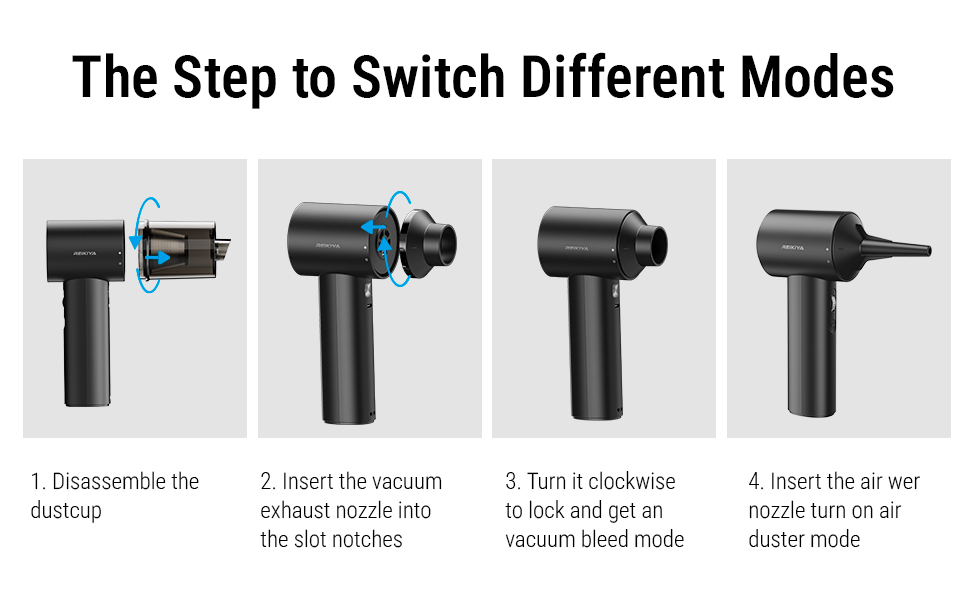 The Step to Switch Different Modes

REKIYA

REKIYA

REKIYA

REKIYA

1. Disassemble the dustcup

2. Insert the vacuum exhaust nozzle into the slot notches

3. Turn it clockwise to lock and get an vacuum bleed mode

4. Insert the air wer nozzle turn on air duster mode