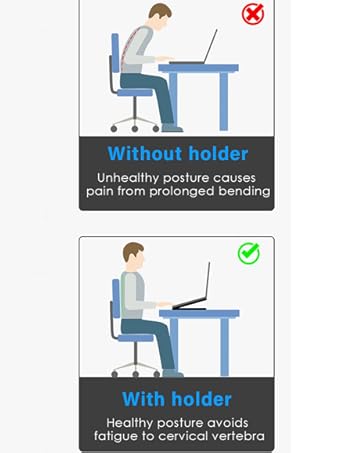 Without holder

Unhealthy posture causes pain from prolonged bending

With holder

Healthy posture avoids fatigue to cervical vertebra