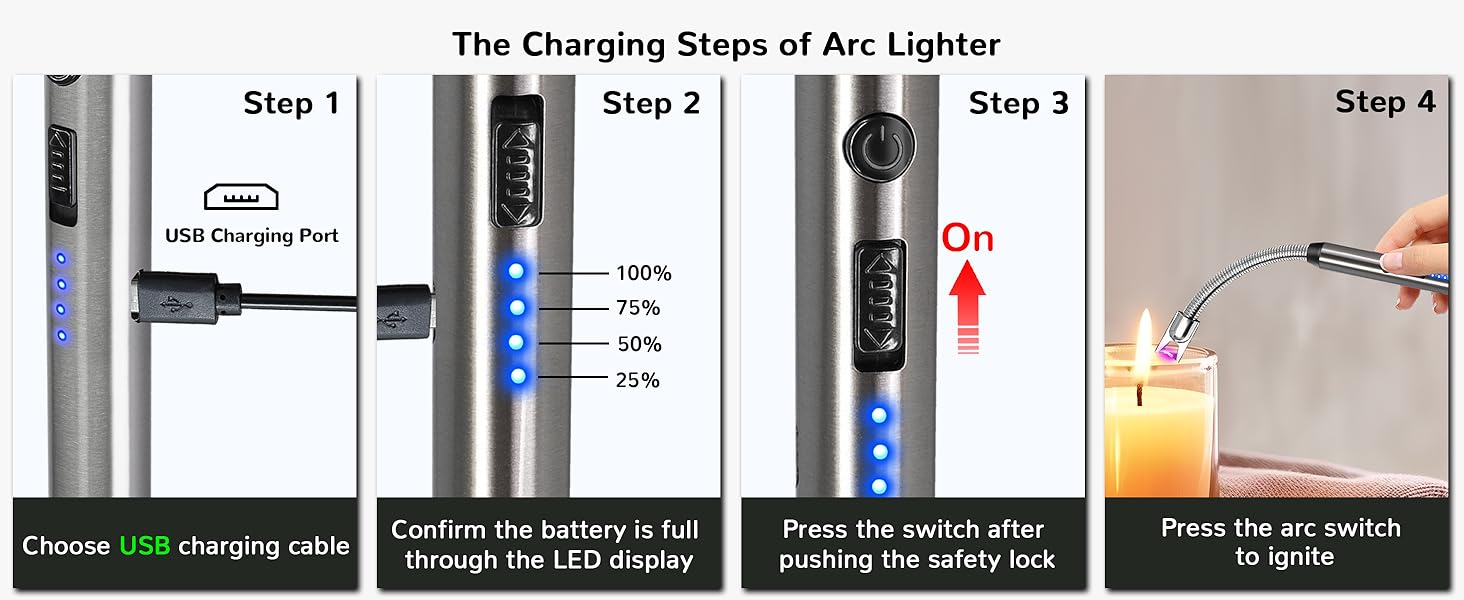 The Charging Steps of Arc Lighter

Step 1

USB Charging Port

Choose USB charging cable

Step 2

100%

75%

50%

25%

Confirm the battery is full through the LED display

Step 3

On

Press the switch after pushing the safety lock

Step 4

Press the arc switch to ignite