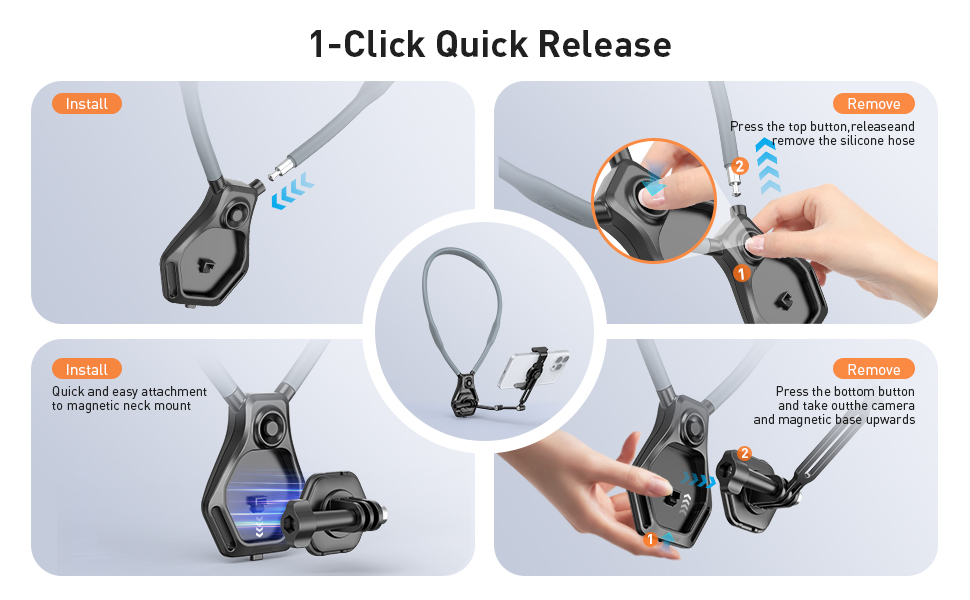 1-Click Quick Release

Install

Remove

Press the top button,releaseand remove the silicone hose

2

1

Install

Quick and easy attachment to magnetic neck mount

Remove

Press the bottom button and take outthe camera and magnetic base upwards

2

1