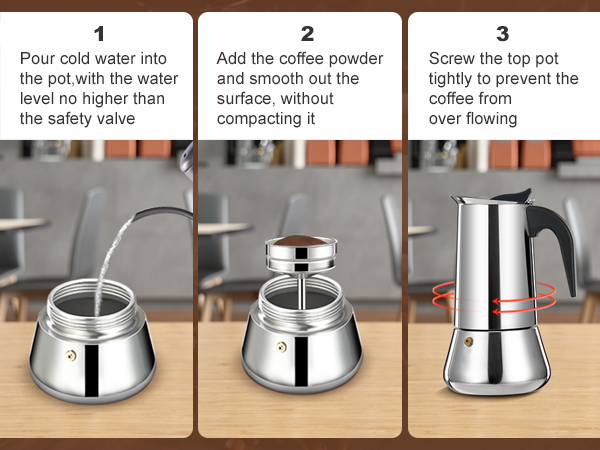 1
Pour cold water into the pot,with the water level no higher than the safety valve

2
Add the coffee powder and smooth out the surface, without compacting it

3
Screw the top pot tightly to prevent the coffee from over flowing