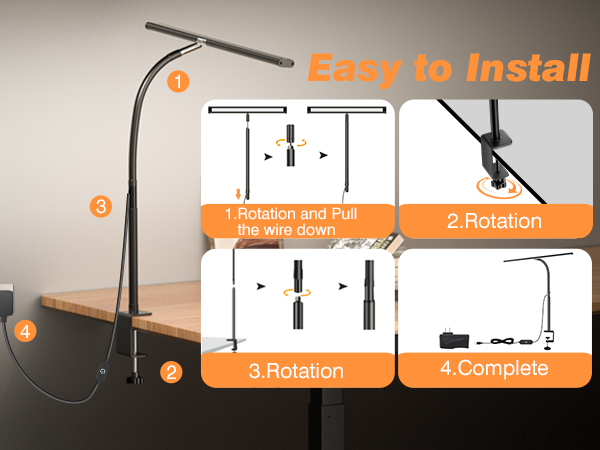 Easy to Install

1

3

4

2

1.Rotation and Pull the wire down

2.Rotation

3.Rotation

4.Complete