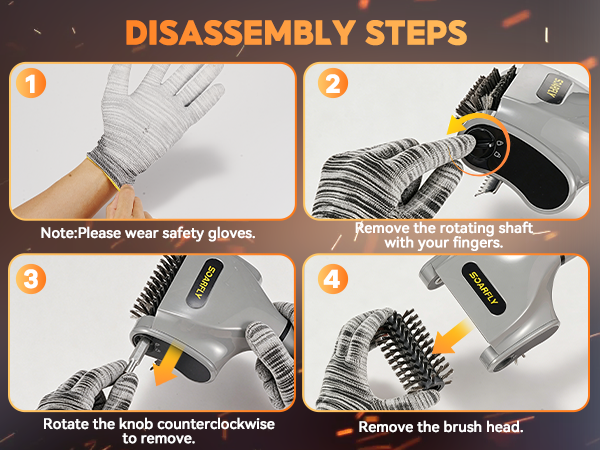 DISASSEMBLY STEPS

1

Note:Please wear safety gloves.

2

SOARFLY

Remove the rotating shaft with your fingers.

3

SOARFLY

Rotate the knob counterclockwise to remove.

4

SOARFLY

Remove the brush head.