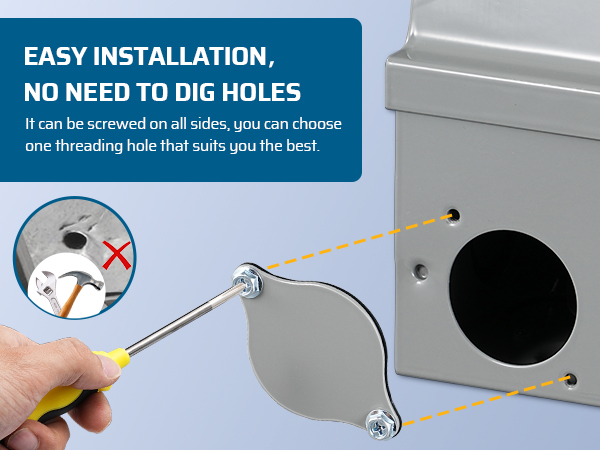 EASY INSTALLATION, NO NEED TO DIG HOLES

It can be screwed on all sides, you can choose one threading hole that suits you the best.