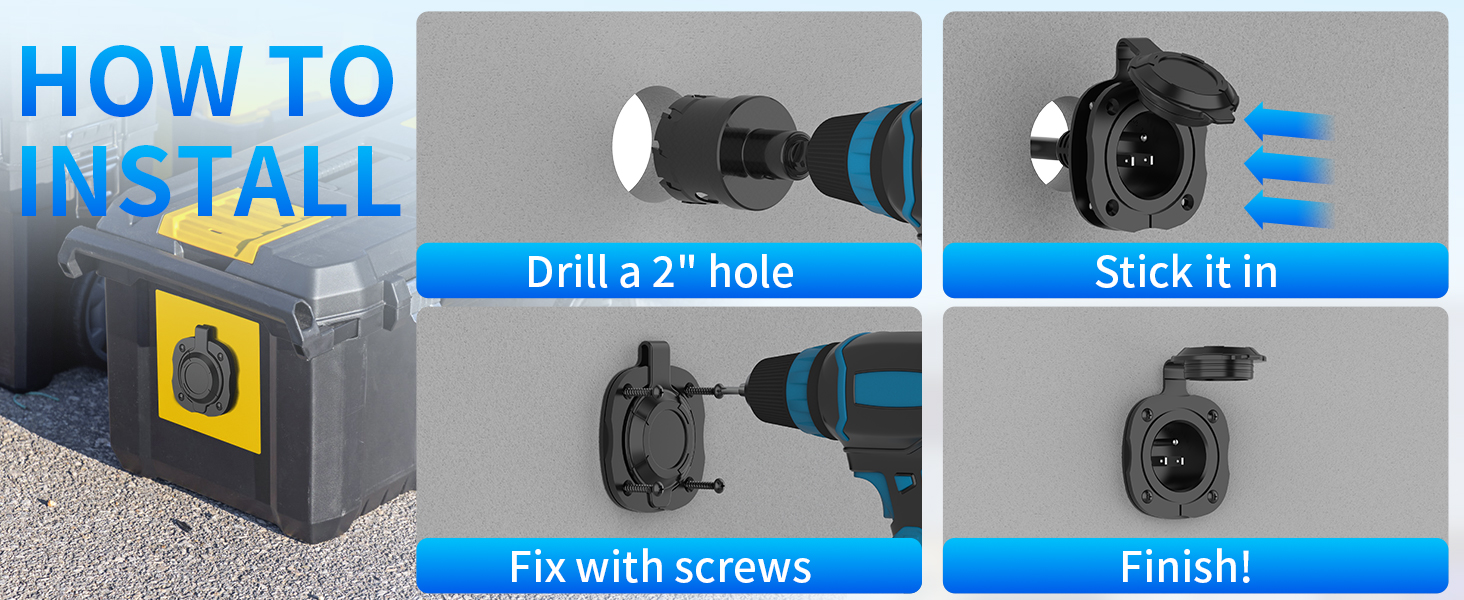 HOW TO INSTALL

Drill a 2" hole

Stick it in

Fix with screws

Finish!