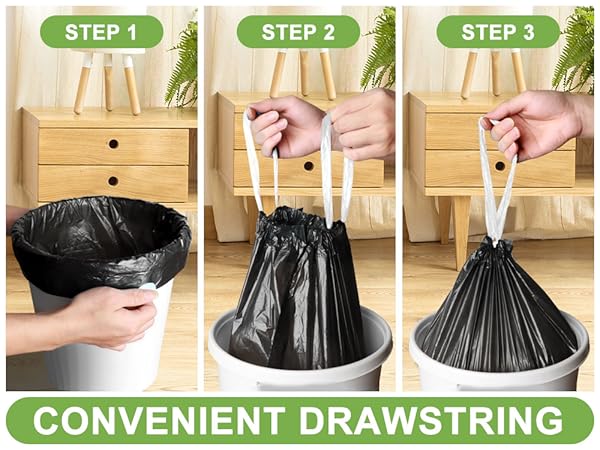 STEP 1

STEP 2

STEP 3

CONVENIENT DRAWSTRING