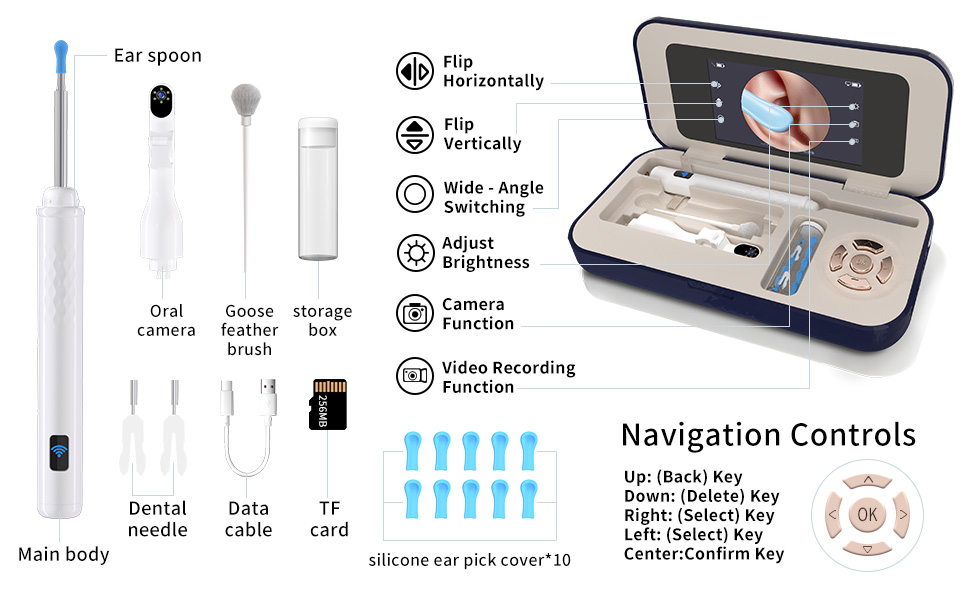 Ear spoon

Oral camera

Goose feather brush

storage box

Dental needle

Data cable

256MB

TF card

Main body

silicone ear pick cover*10

Flip Horizontally

Flip Vertically

Wide - Angle Switching

Adjust Brightness

Camera Function

Video Recording Function

Navigation Controls

Up: (Back) Key
Down: (Delete) Key
Right: (Select) Key
Left: (Select) Key
Center:Confirm Key

OK