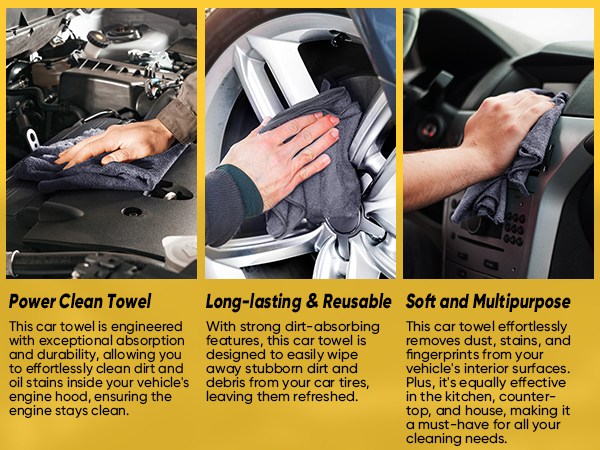 Power Clean Towel

This car towel is engineered with exceptional absorption and durability, allowing you to effortlessly clean dirt and oil stains inside your vehicle's engine hood, ensuring the engine stays clean.

Long-lasting & Reusable

With strong dirt-absorbing features, this car towel is designed to easily wipe away stubborn dirt and debris from your car tires, leaving them refreshed.

Soft and Multipurpose

This car towel effortlessly removes dust, stains, and fingerprints from your vehicle's interior surfaces. Plus, it's equally effective in the kitchen, countertop, and house, making it a must-have for all your cleaning needs.