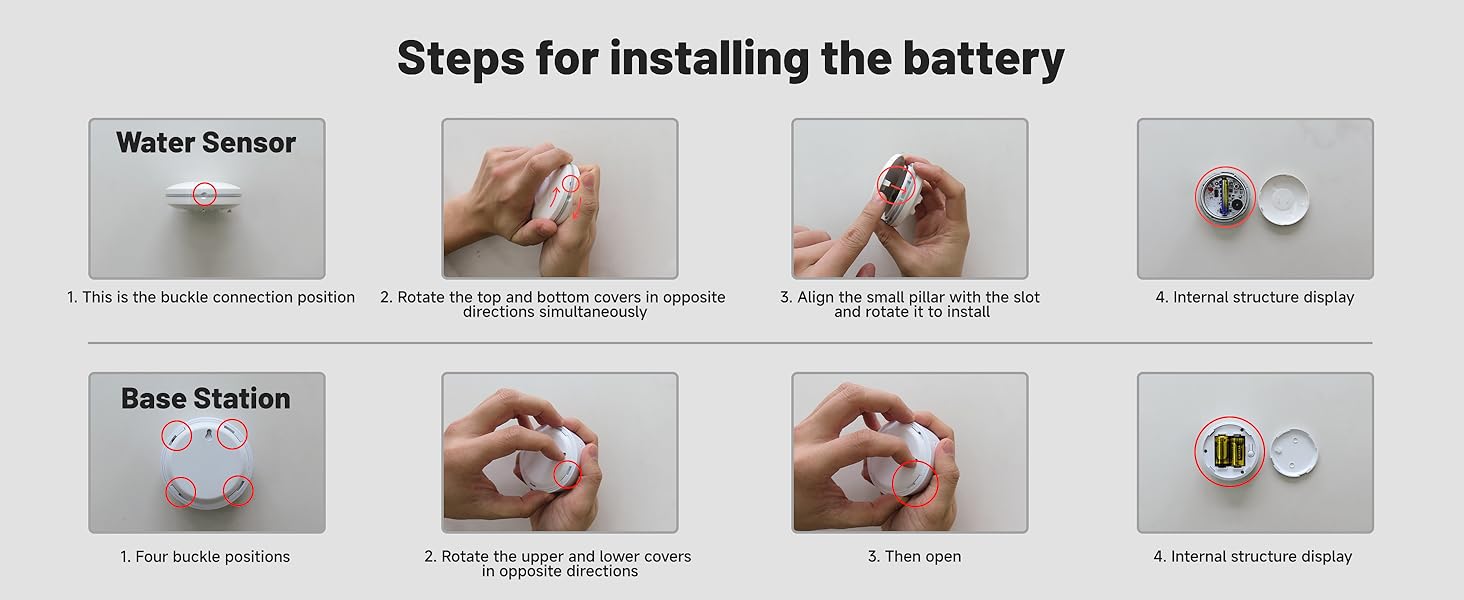 Steps for installing the battery

Water Sensor

1. This is the buckle connection position

2. Rotate the top and bottom covers in opposite directions simultaneously

3. Align the small pillar with the slot and rotate it to install

4. Internal structure display

Base Station

1. Four buckle positions

2. Rotate the upper and lower covers in opposite directions

3. Then open

4. Internal structure display