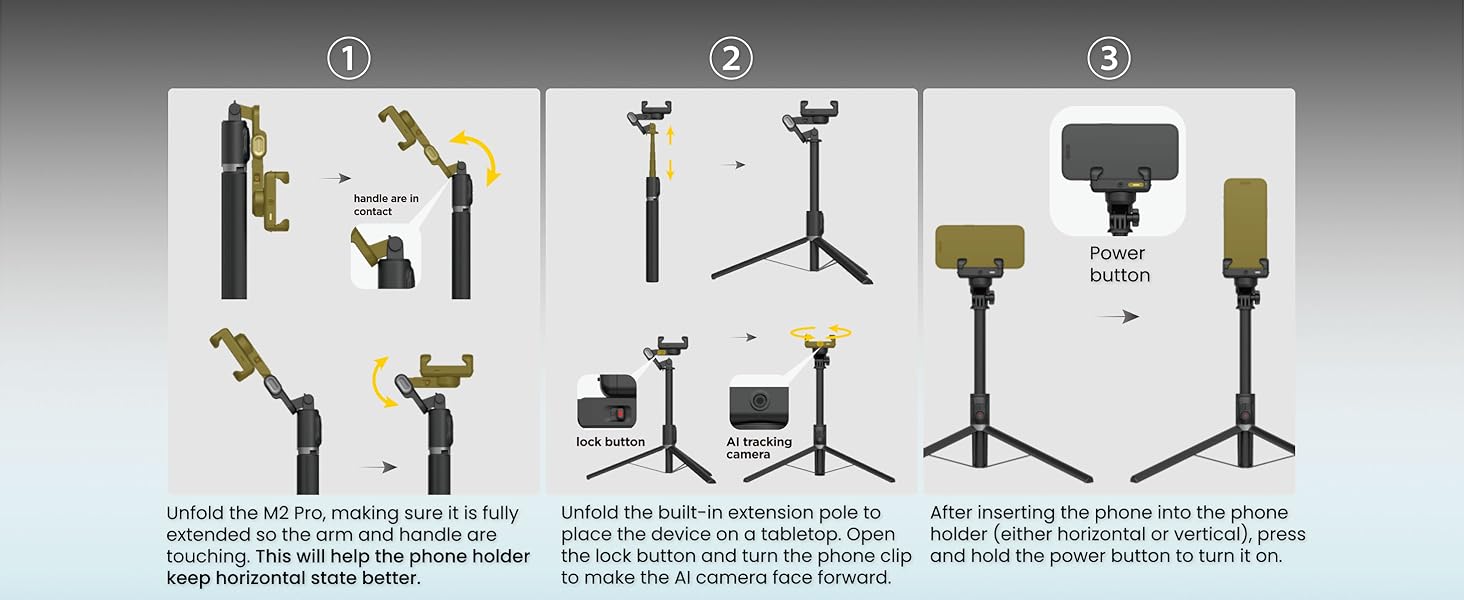 1

handle are in contact

Unfold the M2 Pro, making sure it is fully extended so the arm and handle are touching. This will help the phone holder keep horizontal state better.

2

lock button

AI tracking camera

Unfold the built-in extension pole to place the device on a tabletop. Open the lock button and turn the phone clip to make the AI camera face forward.

3

Power button

After inserting the phone into the phone holder (either horizontal or vertical), press and hold the power button to turn it on.