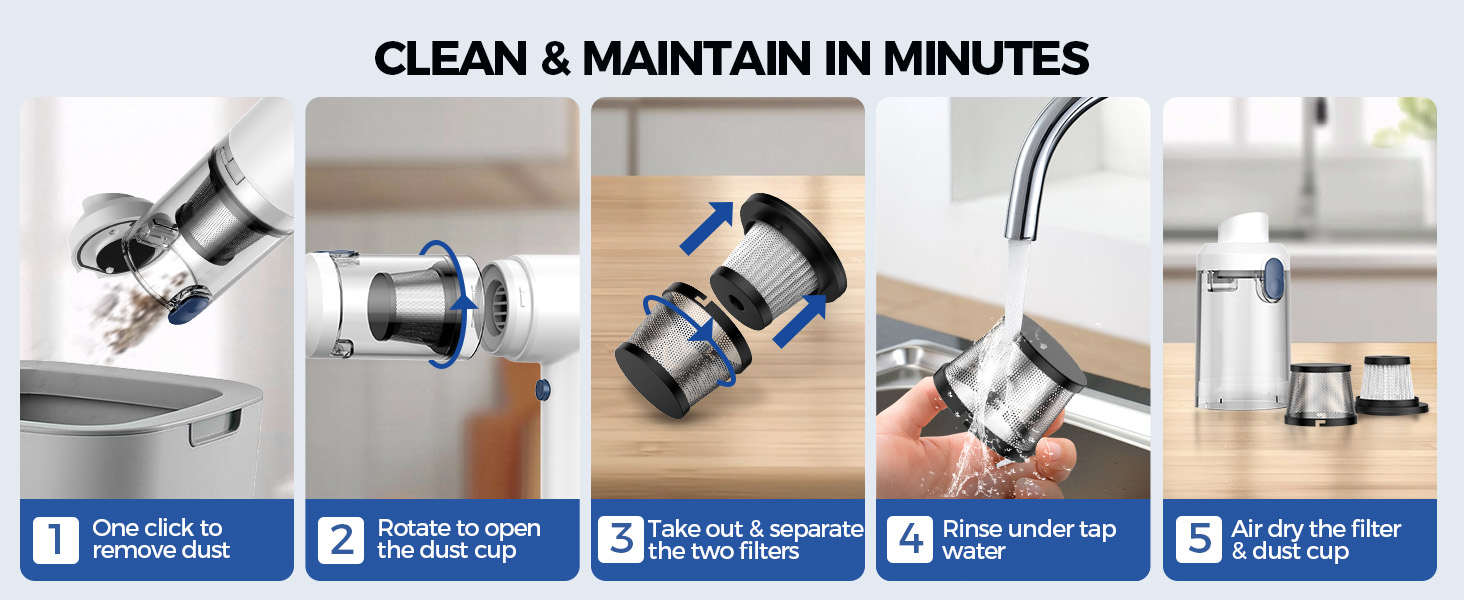 CLEAN & MAINTAIN IN MINUTES

1 One click to remove dust

2 Rotate to open the dust cup

3 Take out & separate the two filters

4 Rinse under tap water

5 Air dry the filter & dust cup