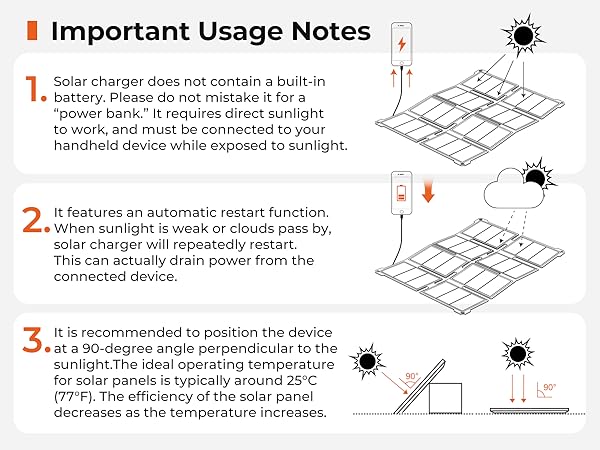 Important Usage Notes

1. Solar charger does not contain a built-in battery. Please do not mistake it for a "power bank." It requires direct sunlight to work, and must be connected to your handheld device while exposed to sunlight.

2. It features an automatic restart function. When sunlight is weak or clouds pass by, solar charger will repeatedly restart. This can actually drain power from the connected device.

3. It is recommended to position the device at a 90-degree angle perpendicular to the sunlight.The ideal operating temperature for solar panels is typically around 25°C (77°F). The efficiency of the solar panel decreases as the temperature increases.

90°

90°