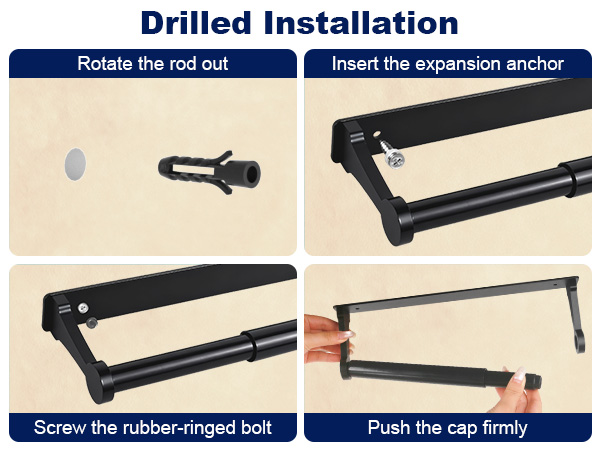 Drilled Installation

Rotate the rod out

Insert the expansion anchor

Screw the rubber-ringed bolt

Push the cap firmly