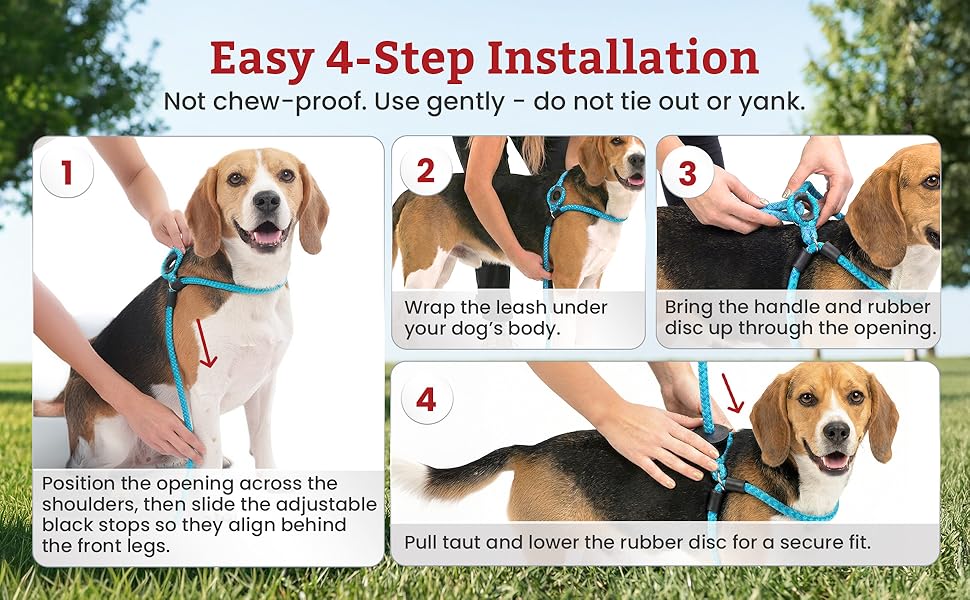 Easy 4-Step Installation

Not chew-proof. Use gently - do not tie out or yank.

1

Position the opening across the shoulders, then slide the adjustable black stops so they align behind the front legs.

2

Wrap the leash under your dog's body.

3

Bring the handle and rubber disc up through the opening.

4

Pull taut and lower the rubber disc for a secure fit.