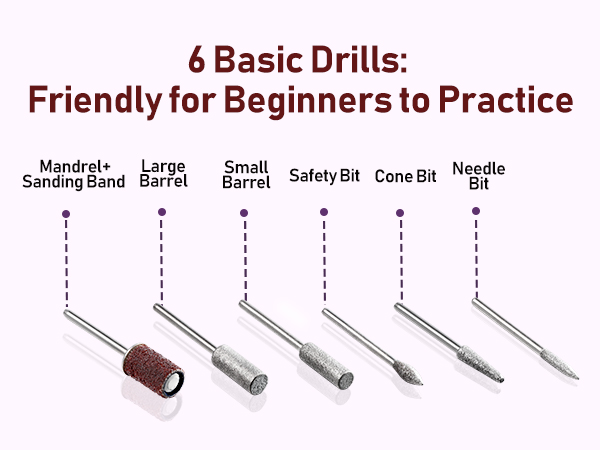 6 Basic Drills:
Friendly for Beginners to Practice

Mandrel+ Sanding Band

Large Barrel

Small Barrel

Safety Bit

Cone Bit

Needle Bit