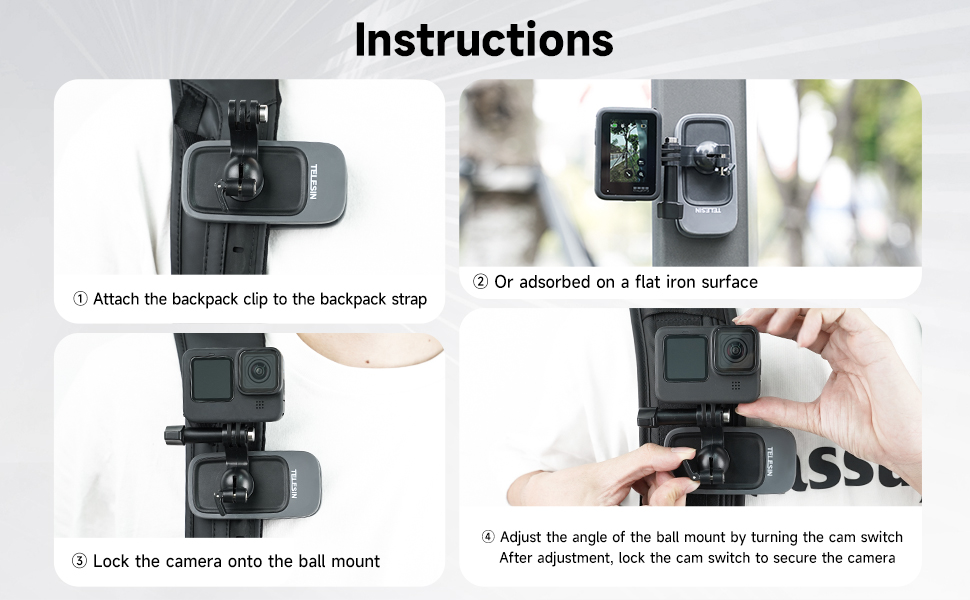 Instructions

TELESIN

① Attach the backpack clip to the backpack strap

TELESIN

② Or adsorbed on a flat iron surface

TELESIN

③ Lock the camera onto the ball mount

TELESIN

④ Adjust the angle of the ball mount by turning the cam switch
After adjustment, lock the cam switch to secure the camera