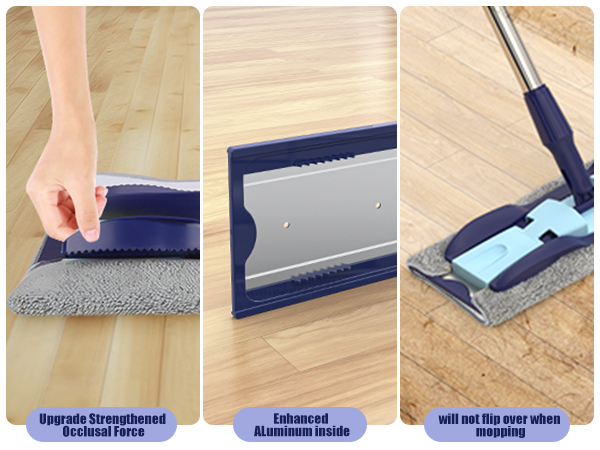 Upgrade Strengthened Occlusal Force

Enhanced ALuminum inside

will not flip over when mopping