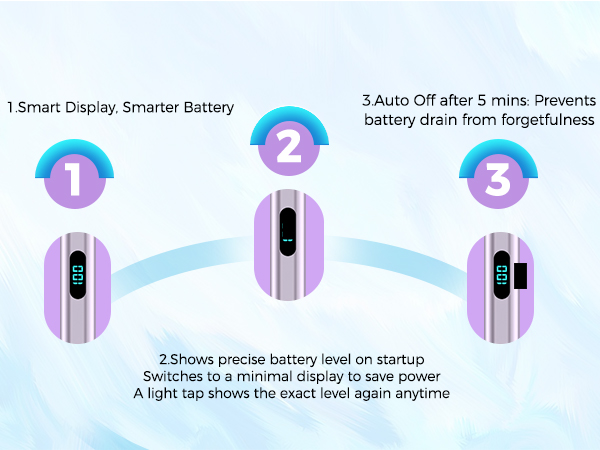 1.Smart Display, Smarter Battery

1

2

3.Auto Off after 5 mins: Prevents battery drain from forgetfulness

3

2.Shows precise battery level on startup
Switches to a minimal display to save power
A light tap shows the exact level again anytime