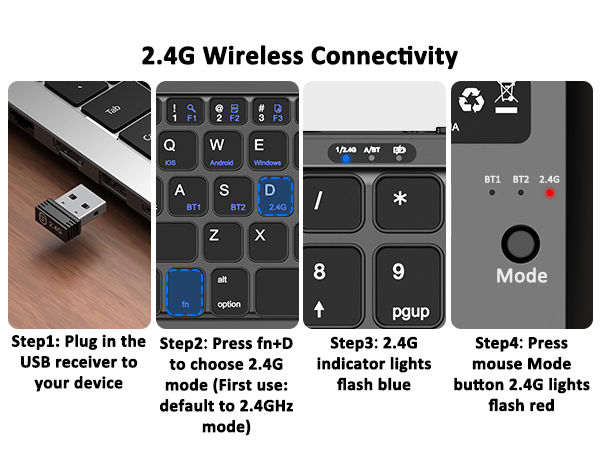 2.4G Wireless Connectivity

Tab

2.4G

Step1: Plug in the USB receiver to your device

!
1 F1
@
2 F2
#
3 F3
Q
iOS
W
Android
E
Windows
A
BT1
S
BT2
D
2.4G
Z
X
fn
alt
option

Step2: Press fn+D to choose 2.4G mode (First use: default to 2.4GHz mode)

1/2.4G
A/BT
/
*
8
9
pgup

Step3: 2.4G indicator lights flash blue

A
BT1
BT2
2.4G
Mode

Step4: Press mouse Mode button 2.4G lights flash red