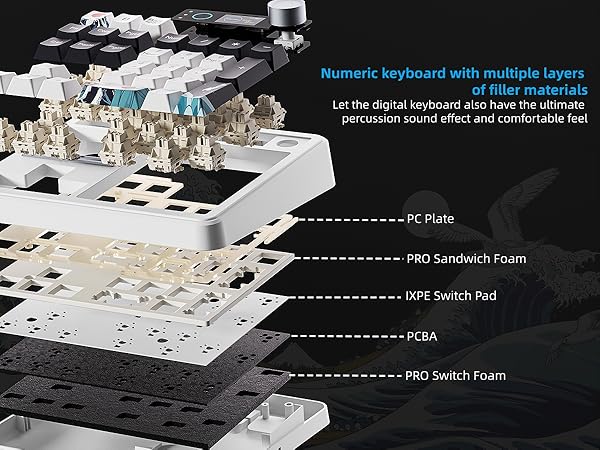 Numeric keyboard with multiple layers of filler materials
Let the digital keyboard also have the ultimate percussion sound effect and comfortable feel

PC Plate
PRO Sandwich Foam
IXPE Switch Pad
PCBA
PRO Switch Foam