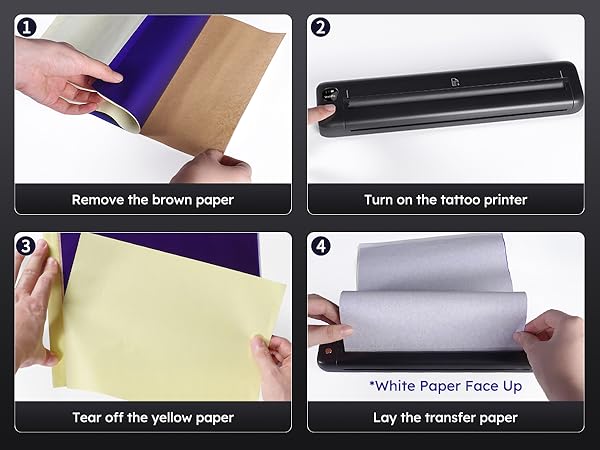 1
Remove the brown paper

2
Turn on the tattoo printer

3
Tear off the yellow paper

4
*White Paper Face Up
Lay the transfer paper