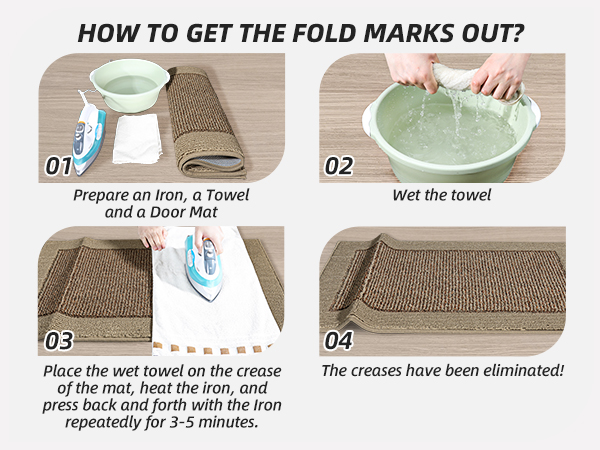 HOW TO GET THE FOLD MARKS OUT?

01

Prepare an Iron, a Towel and a Door Mat

02

Wet the towel

03

Place the wet towel on the crease of the mat, heat the iron, and press back and forth with the Iron repeatedly for 3-5 minutes.

04

The creases have been eliminated!