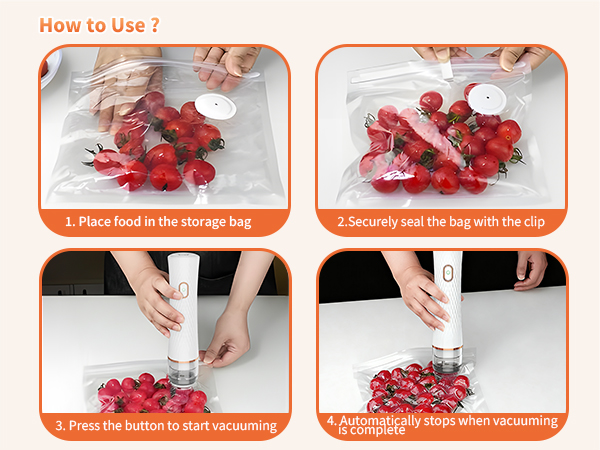 How to Use ?

1. Place food in the storage bag

2.Securely seal the bag with the clip

3. Press the button to start vacuuming

4. Automatically stops when vacuuming is complete