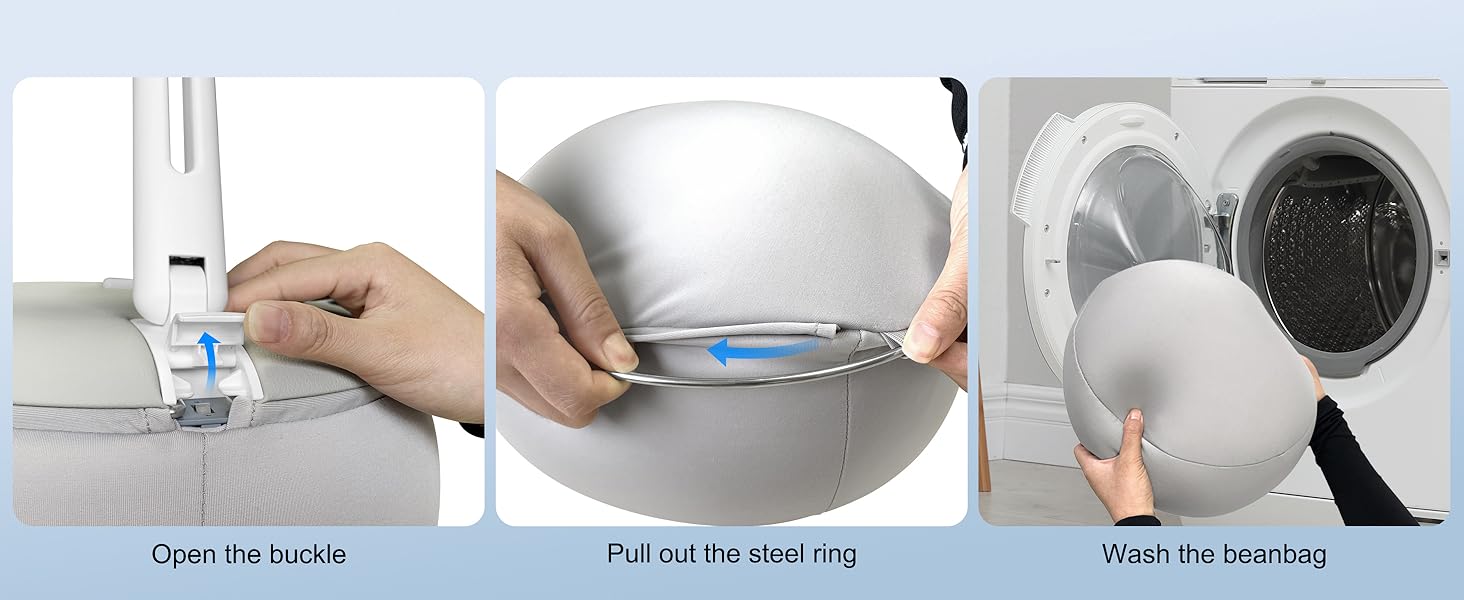 Open the buckle

Pull out the steel ring

Wash the beanbag