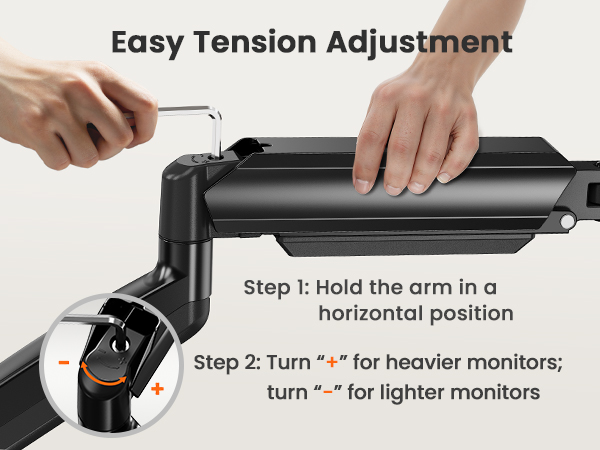 Easy Tension Adjustment

Step 1: Hold the arm in a horizontal position

Step 2: Turn “+” for heavier monitors; turn “-” for lighter monitors

-

+