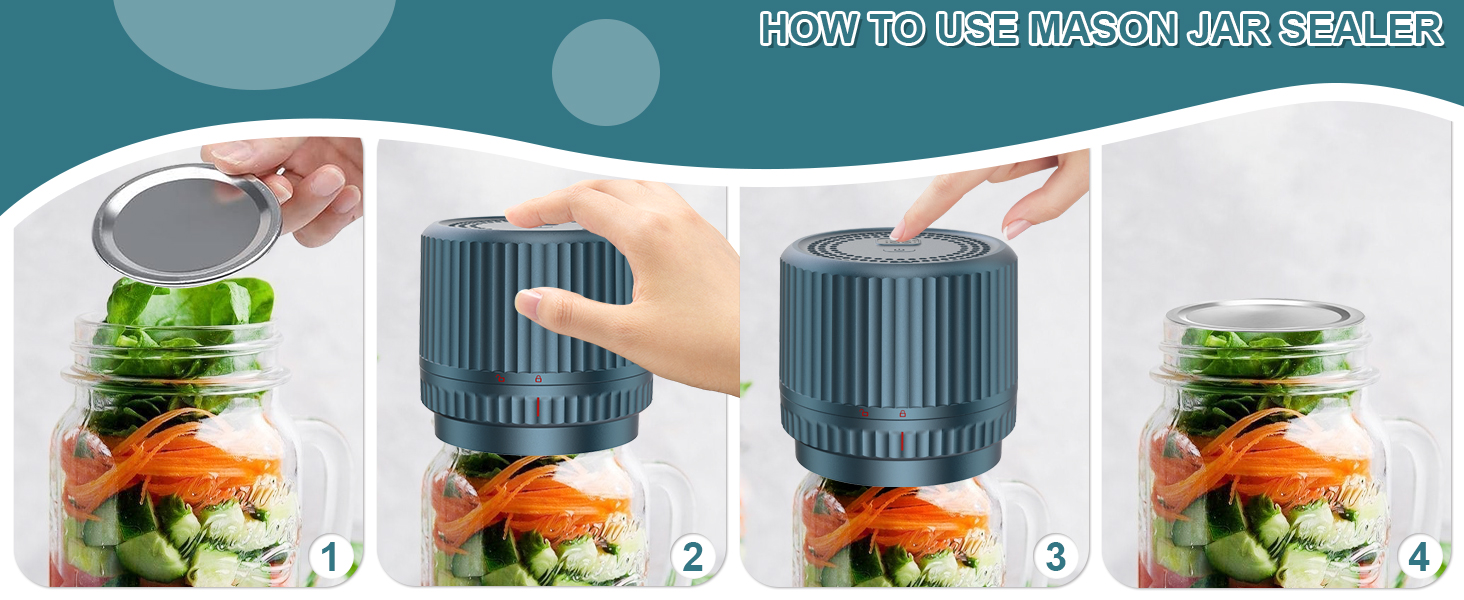 HOW TO USE MASON JAR SEALER

1

2

3

4