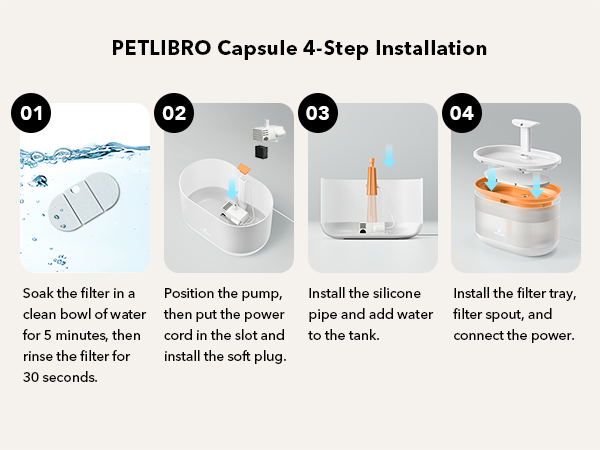 PETLIBRO Capsule 4-Step Installation

01

Soak the filter in a clean bowl of water for 5 minutes, then rinse the filter for 30 seconds.

02

Position the pump, then put the power cord in the slot and install the soft plug.

03

Install the silicone pipe and add water to the tank.

04

Install the filter tray, filter spout, and connect the power.