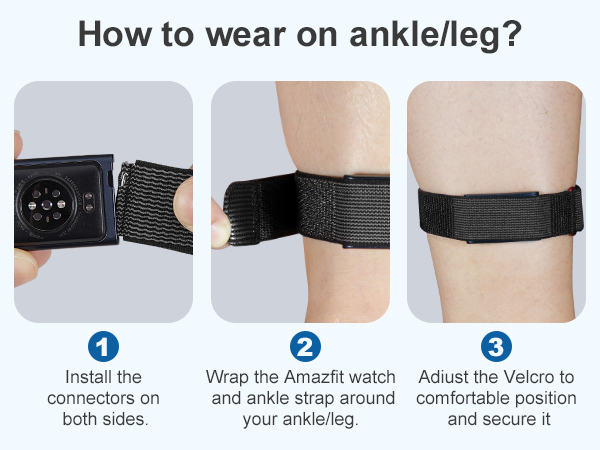 How to wear on ankle/leg?

1
Install the connectors on both sides.

2
Wrap the Amazfit watch and ankle strap around your ankle/leg.

3
Adiust the Velcro to comfortable position and secure it