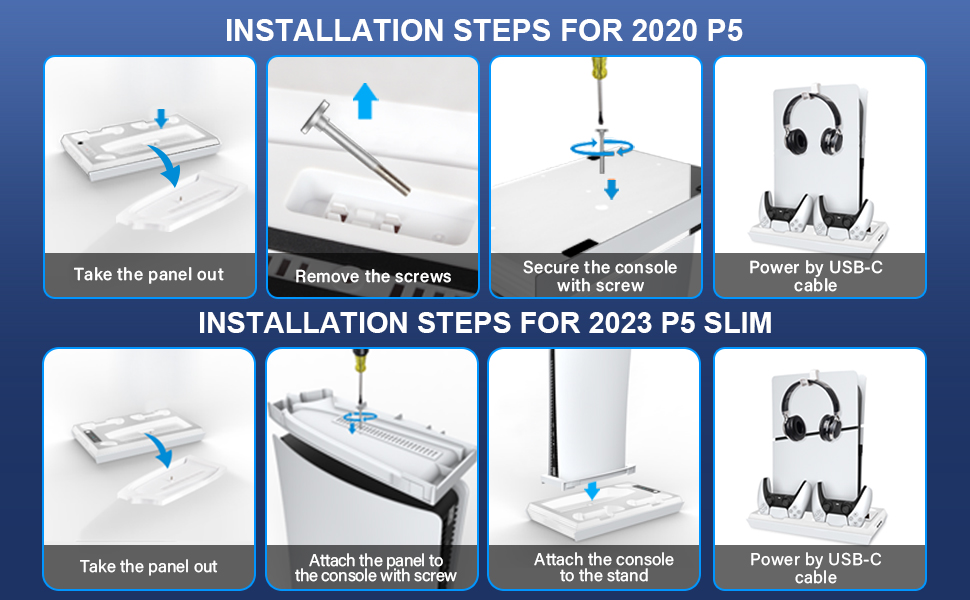 INSTALLATION STEPS FOR 2020 P5

Take the panel out

Remove the screws

Secure the console with screw

Power by USB-C cable

INSTALLATION STEPS FOR 2023 P5 SLIM

Take the panel out

Attach the panel to the console with screw

Attach the console to the stand

Power by USB-C cable