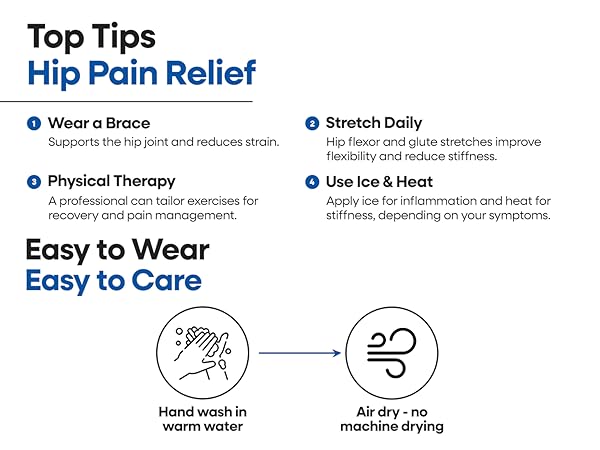 Top Tips
Hip Pain Relief

1 Wear a Brace
Supports the hip joint and reduces strain.

2 Stretch Daily
Hip flexor and glute stretches improve flexibility and reduce stiffness.

3 Physical Therapy
A professional can tailor exercises for recovery and pain management.

4 Use Ice & Heat
Apply ice for inflammation and heat for stiffness, depending on your symptoms.

Easy to Wear
Easy to Care

Hand wash in warm water

Air dry - no machine drying