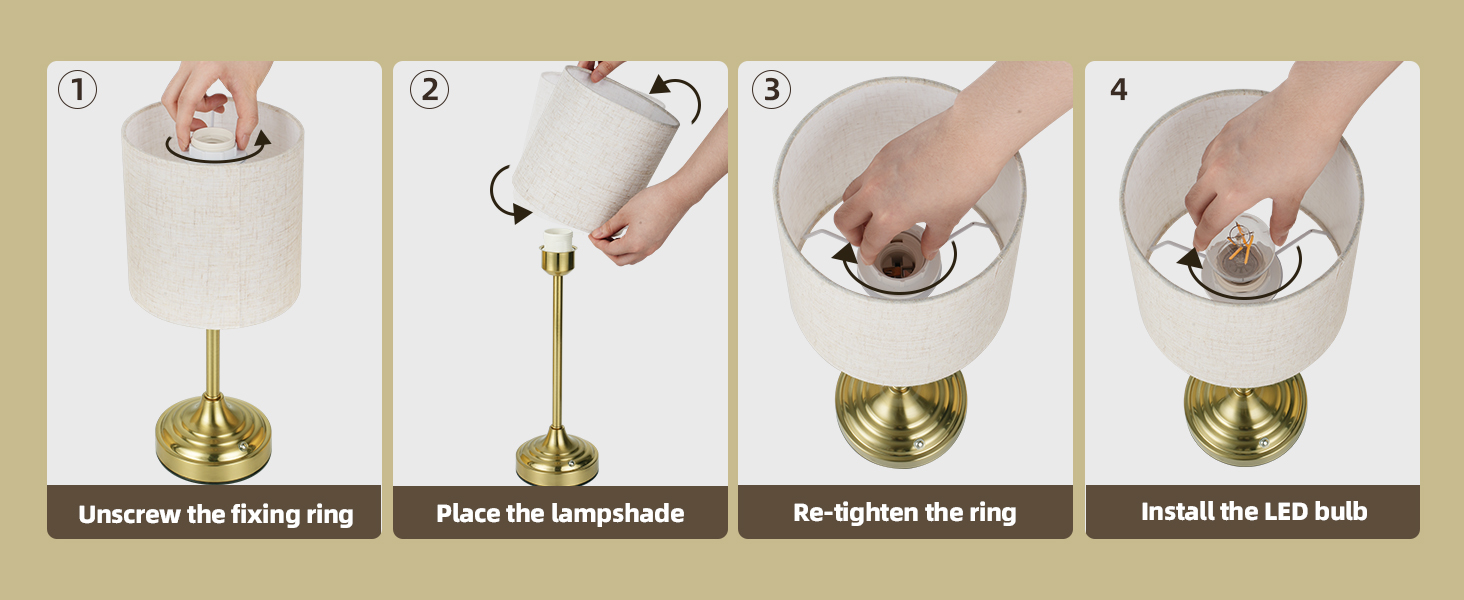 1
Unscrew the fixing ring

2
Place the lampshade

3
Re-tighten the ring

4
Install the LED bulb