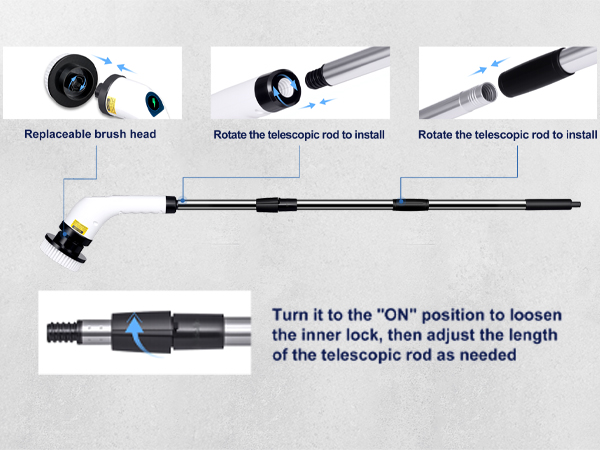 Replaceable brush head

Rotate the telescopic rod to install

Rotate the telescopic rod to install

Turn it to the "ON" position to loosen the inner lock, then adjust the length of the telescopic rod as needed