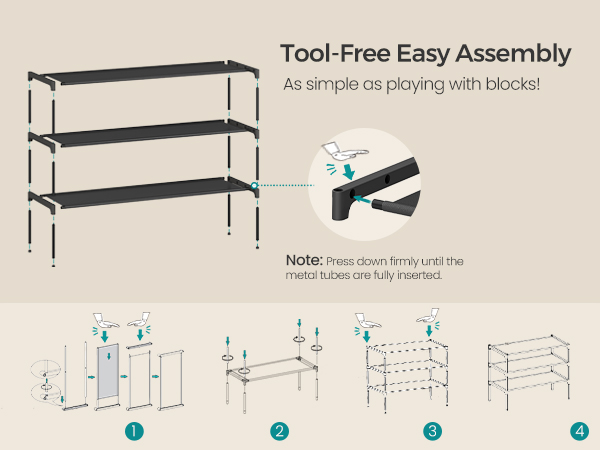 Tool-Free Easy Assembly

As simple as playing with blocks!

Note: Press down firmly until the metal tubes are fully inserted.

1

2

3

4