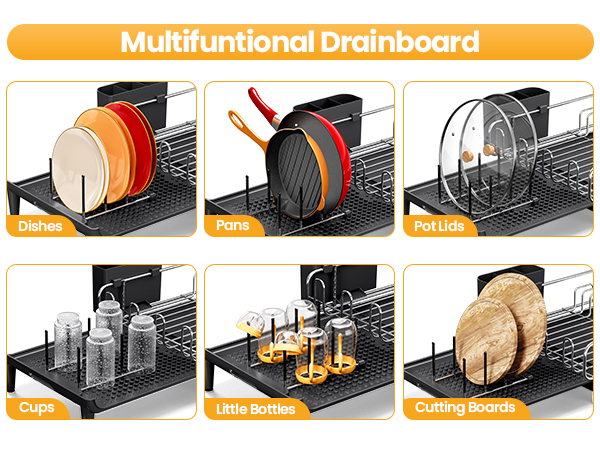 Multifuntional Drainboard

Dishes

Pans

Pot Lids

Cups

Little Bottles

Cutting Boards