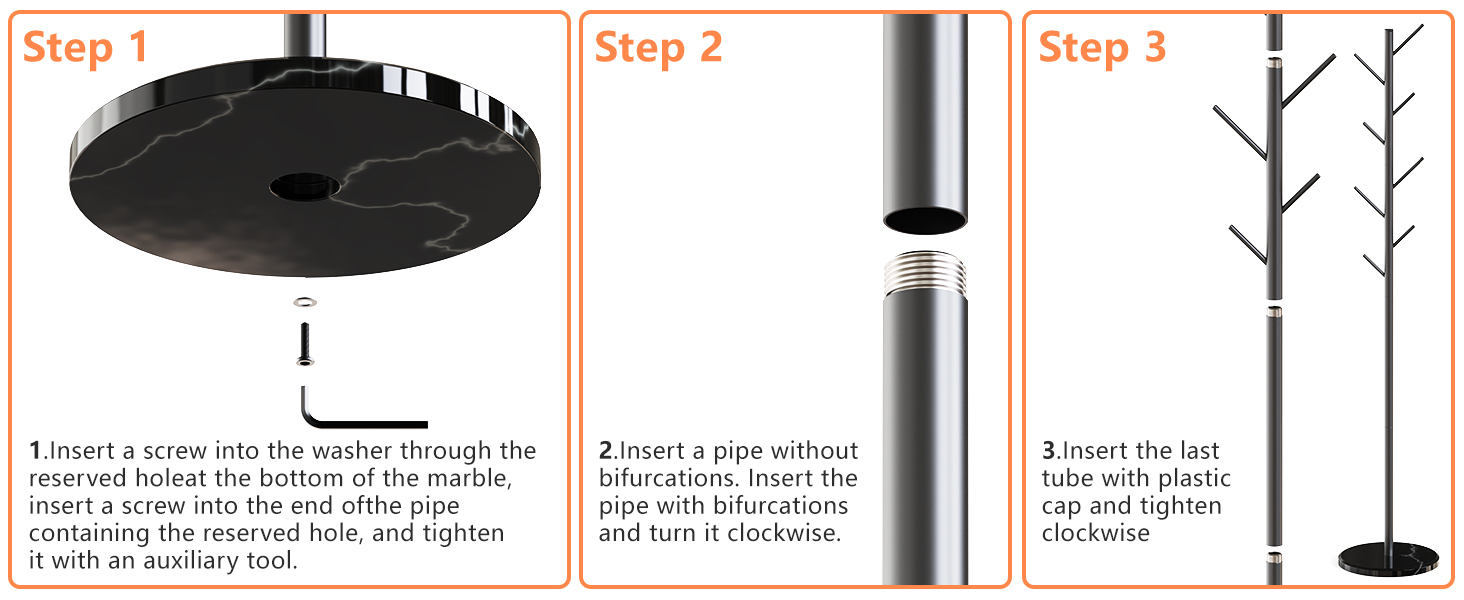 Step 1

1.Insert a screw into the washer through the reserved holeat the bottom of the marble, insert a screw into the end ofthe pipe containing the reserved hole, and tighten it with an auxiliary tool.

Step 2

2.Insert a pipe without bifurcations. Insert the pipe with bifurcations and turn it clockwise.

Step 3

3.Insert the last tube with plastic cap and tighten clockwise