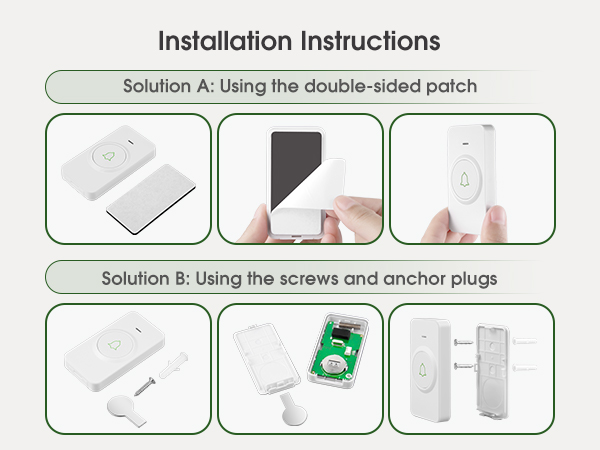 Installation Instructions

Solution A: Using the double-sided patch

Solution B: Using the screws and anchor plugs