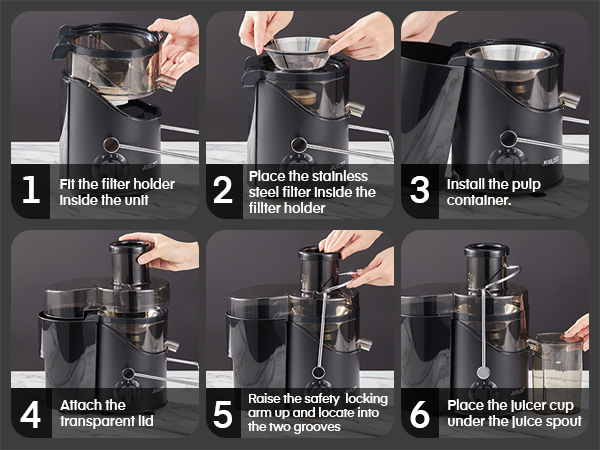 1 Fit the filter holder inside the unit

2 Place the stainless steel filter inside the fillter holder

3 Install the pulp container.

4 Attach the transparent lid

5 Raise the safety locking arm up and locate into the two grooves

6 Place the juicer cup under the juice spout