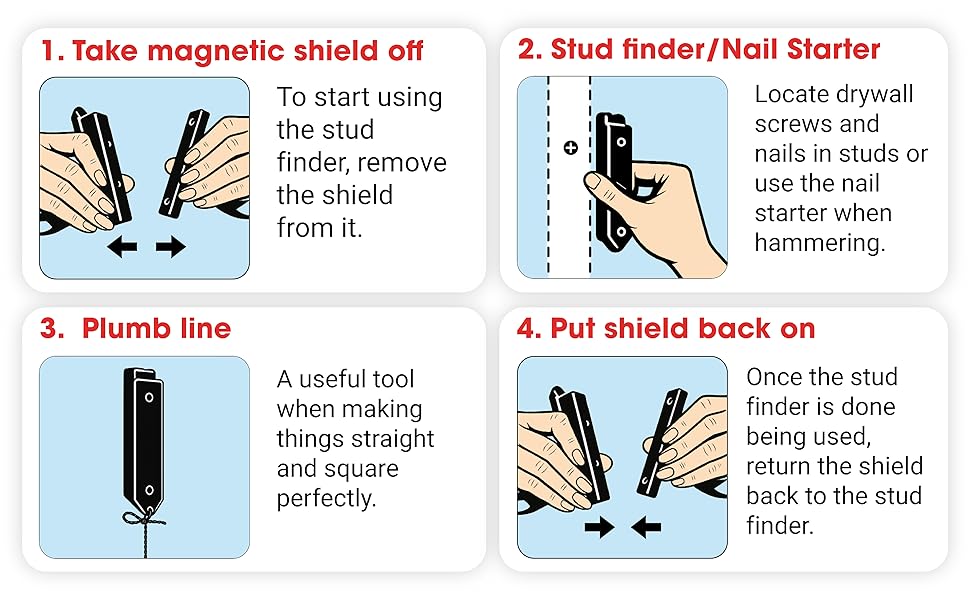 1. Take magnetic shield off

To start using the stud finder, remove the shield from it.

2. Stud finder/Nail Starter

Locate drywall screws and nails in studs or use the nail starter when hammering.

3. Plumb line

A useful tool when making things straight and square perfectly.

4. Put shield back on

Once the stud finder is done being used, return the shield back to the stud finder.