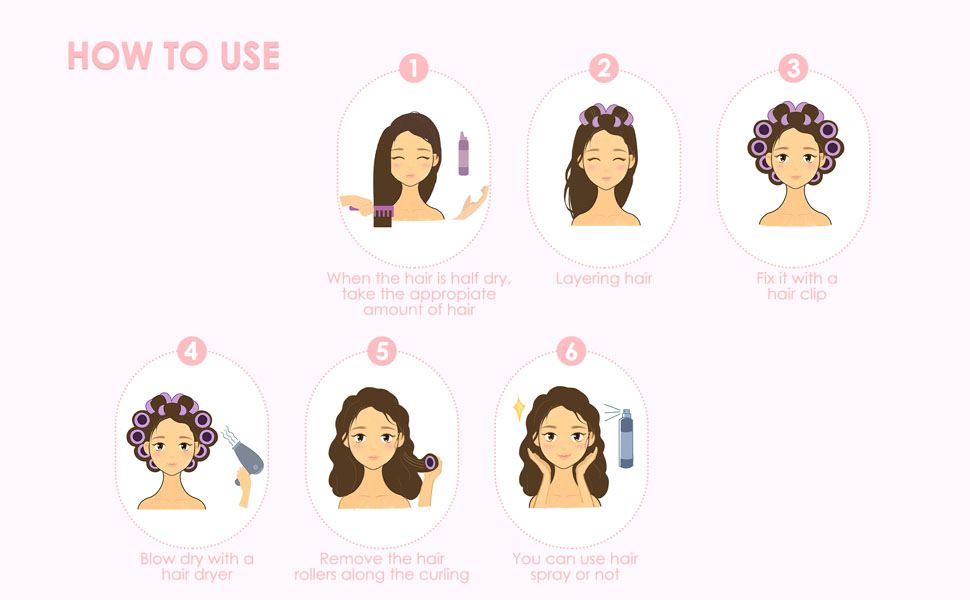 HOW TO USE

1
When the hair is half dry, take the appropiate amount of hair

2
Layering hair

3
Fix it with a hair clip

4
Blow dry with a hair dryer

5
Remove the hair rollers along the curling

6
You can use hair spray or not