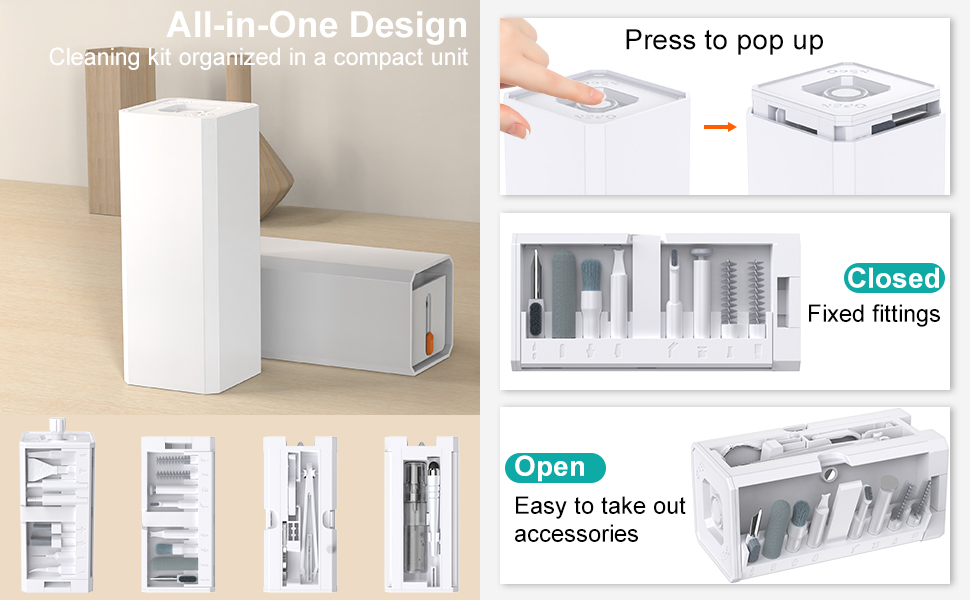 All-in-One Design
Cleaning kit organized in a compact unit

Press to pop up

Closed
Fixed fittings

Open
Easy to take out accessories