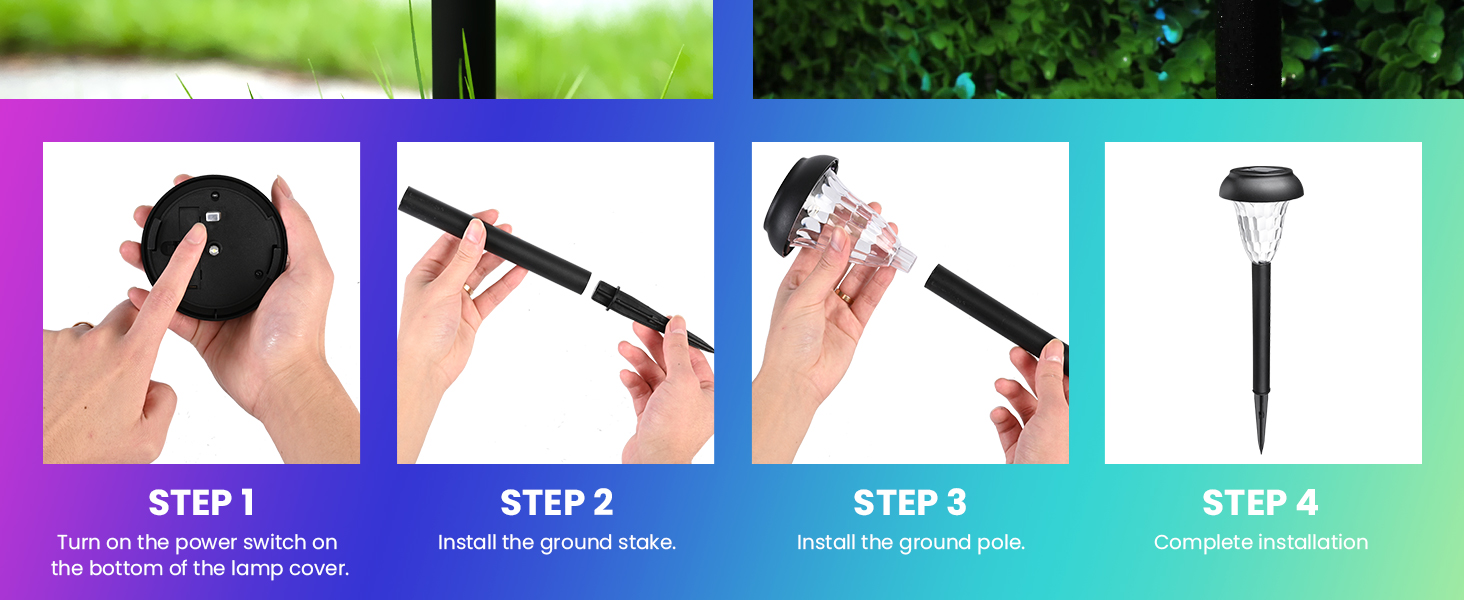 STEP 1
Turn on the power switch on the bottom of the lamp cover.

STEP 2
Install the ground stake.

STEP 3
Install the ground pole.

STEP 4
Complete installation