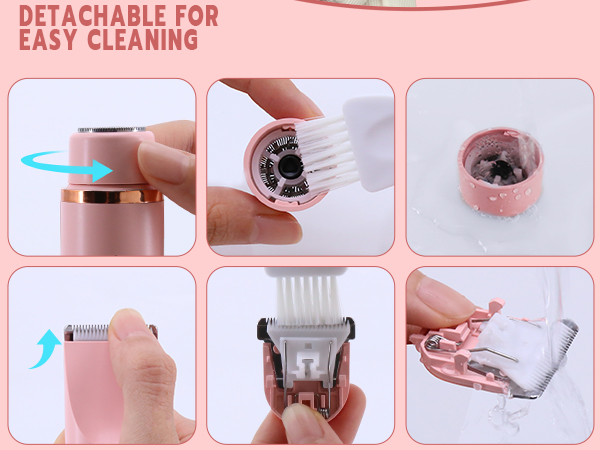 DETACHABLE FOR EASY CLEANING