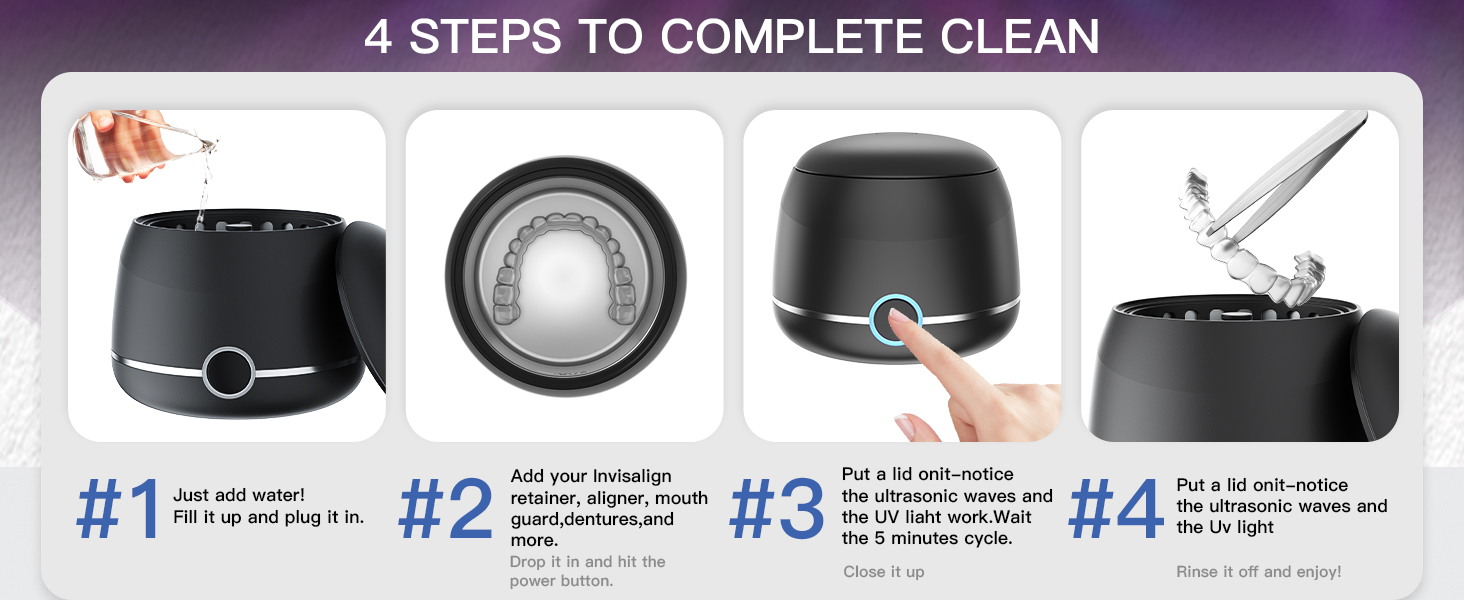 4 STEPS TO COMPLETE CLEAN

#1 Just add water! Fill it up and plug it in.

#2 Add your Invisalign retainer, aligner, mouth guard,dentures,and more.

Drop it in and hit the power button.

#3 Put a lid onit-notice the ultrasonic waves and the UV liaht work.Wait the 5 minutes cycle.

Close it up

#4 Put a lid onit-notice the ultrasonic waves and the Uv light

Rinse it off and enjoy!