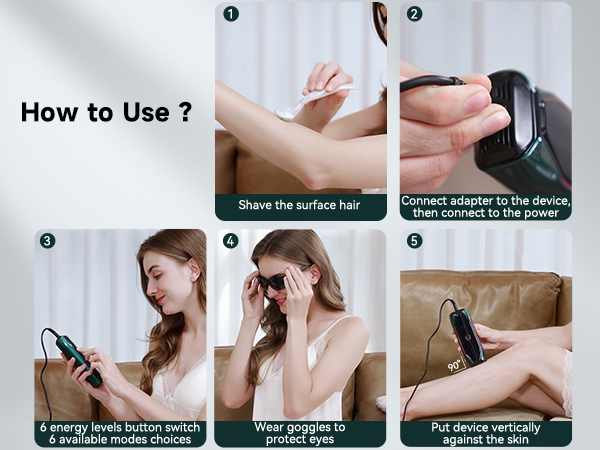 How to Use ?

1
Shave the surface hair

2
Connect adapter to the device, then connect to the power

3
6 energy levels button switch
6 available modes choices

4
Wear goggles to protect eyes

5
90°
Put device vertically against the skin