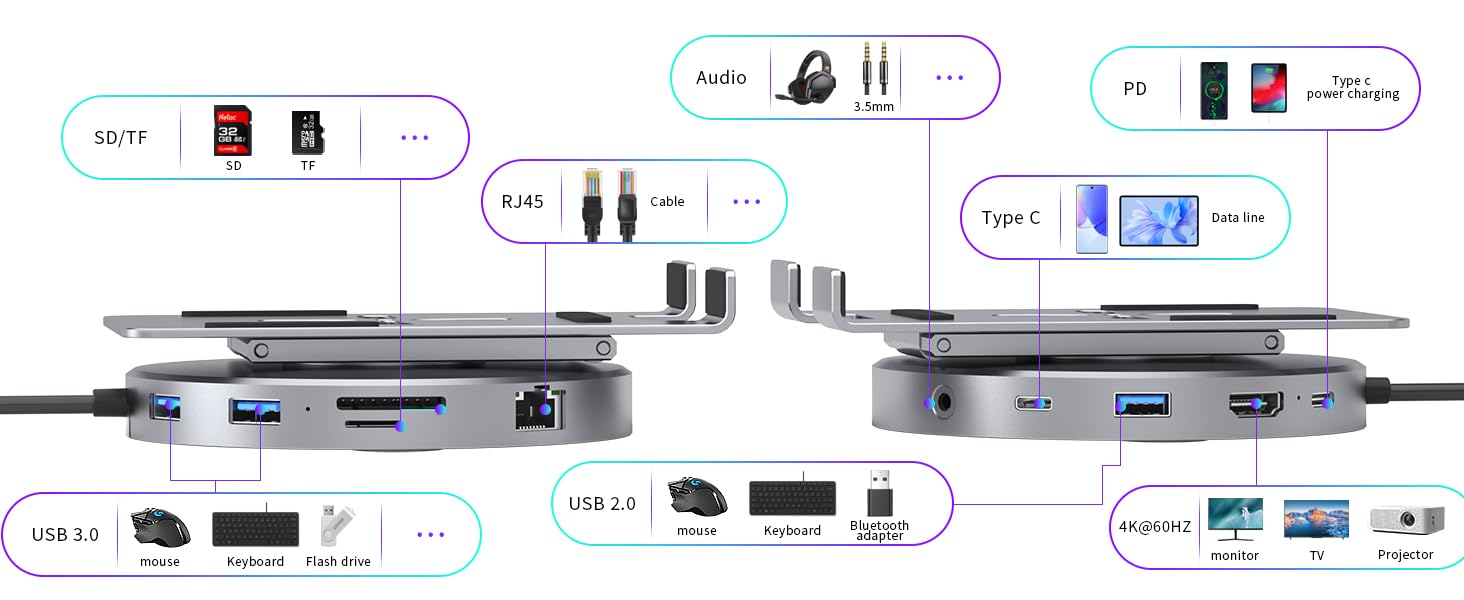 SD/TF
Netac 32 GB
SD
TF
...

RJ45
Cable
...

Audio
3.5mm
...

PD
Type c power charging

Type C
Data line

USB 3.0
mouse
Keyboard
Flash drive
...

USB 2.0
mouse
Keyboard
Bluetooth adapter

4K@60HZ
monitor
TV
Projector